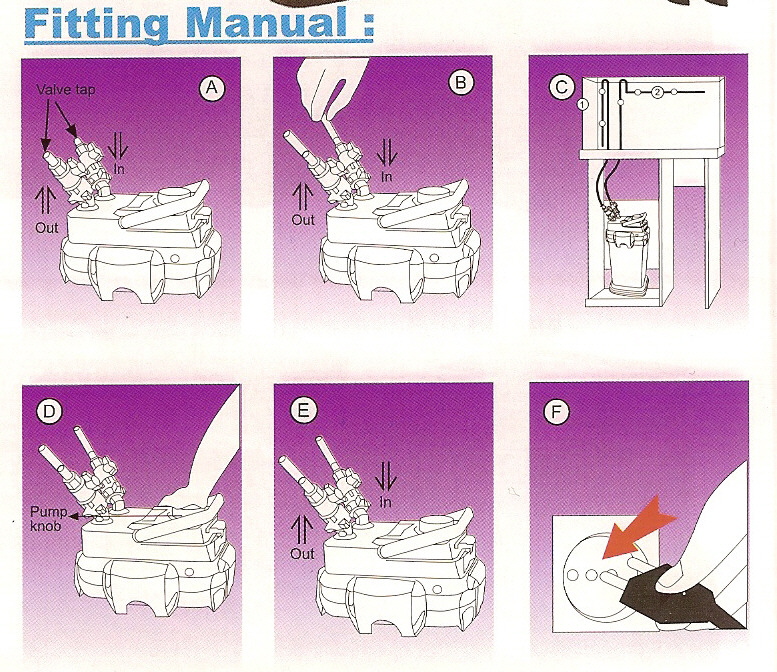 Fitting Manual :

A
Valve tap
In
Out

B
In
Out

C
1
2

D
Pump knob

E
In
Out

F